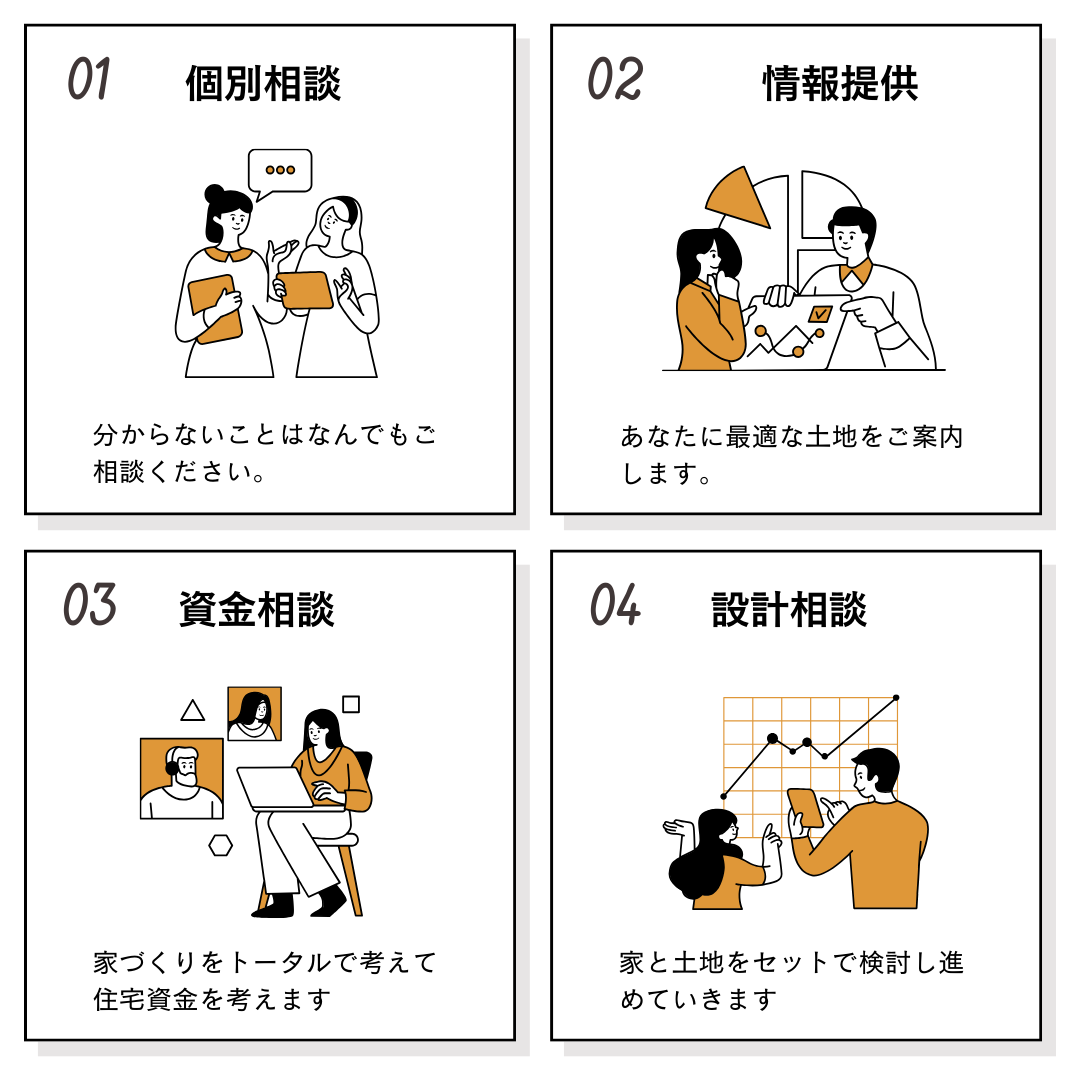 01 個別相談

分からないことはなんでもご相談ください。

02 情報提供

あなたに最適な土地をご案内します。

03 資金相談

家づくりをトータルで考えて住宅資金を考えます

04 設計相談

家と土地をセットで検討し進めていきます